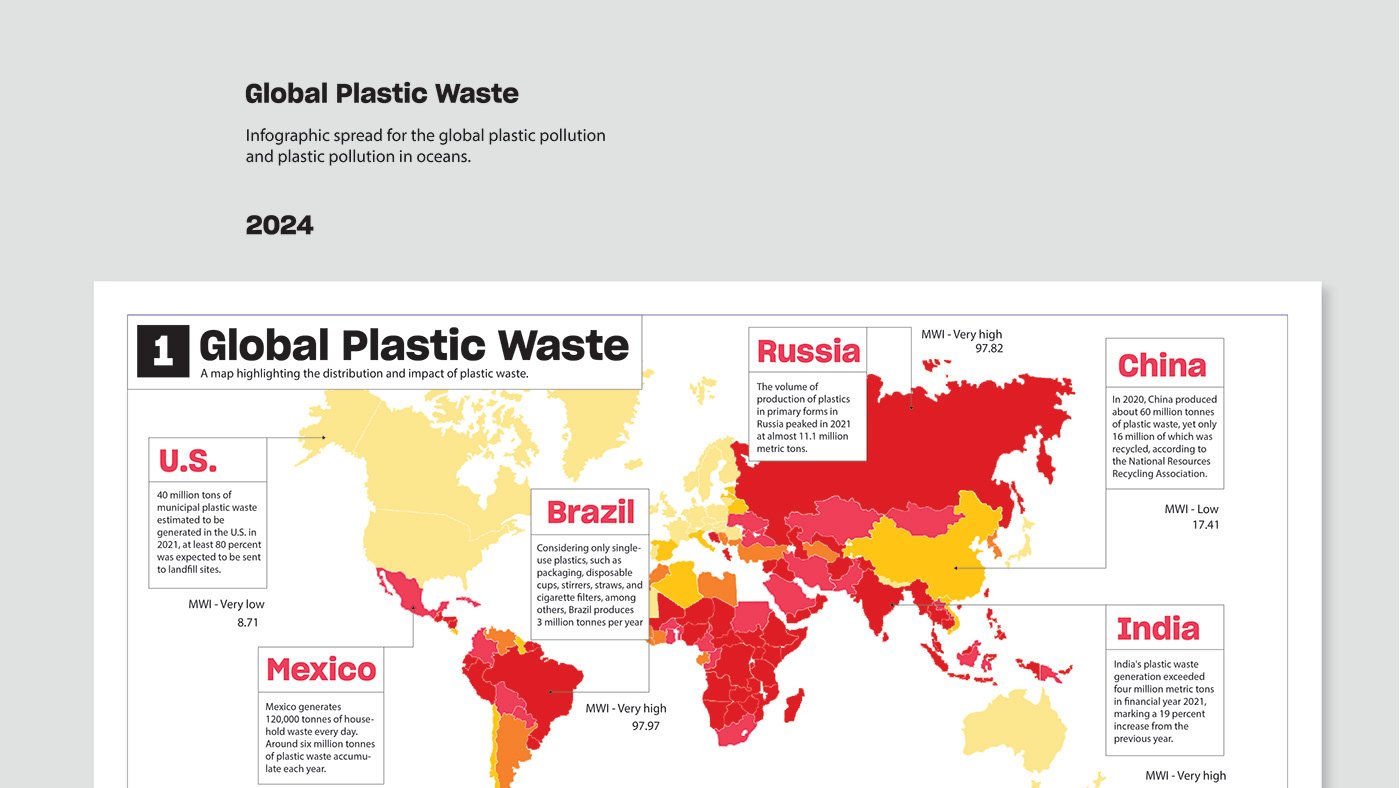 Global Plastic Waste

Infographic spread for the global plastic pollution and plastic pollution in oceans.

2024

1 Global Plastic Waste

A map highlighting the distribution and impact of plastic waste.

U.S.

40 million tons of municipal plastic waste estimated to be generated in the U.S. in 2021, at least 80 percent was expected to be sent to landfill sites.

MWI - Very low
8.71

Mexico

Mexico generates 120,000 tonnes of household waste every day. Around six million tonnes of plastic waste accumulate each year.

Brazil

Considering only single-use plastics, such as packaging, disposable cups, stirrers, straws, and cigarette filters, among others, Brazil produces 3 million tonnes per year

MWI - Very high
97.97

Russia

The volume of production of plastics in primary forms in Russia peaked in 2021 at almost 11.1 million metric tons.

MWI - Very high
97.82

China

In 2020, China produced about 60 million tonnes of plastic waste, yet only 16 million of which was recycled, according to the National Resources Recycling Association.

MWI - Low
17.41

India

India's plastic waste generation exceeded four million metric tons in financial year 2021, marking a 19 percent increase from the previous year.

MWI - Very high